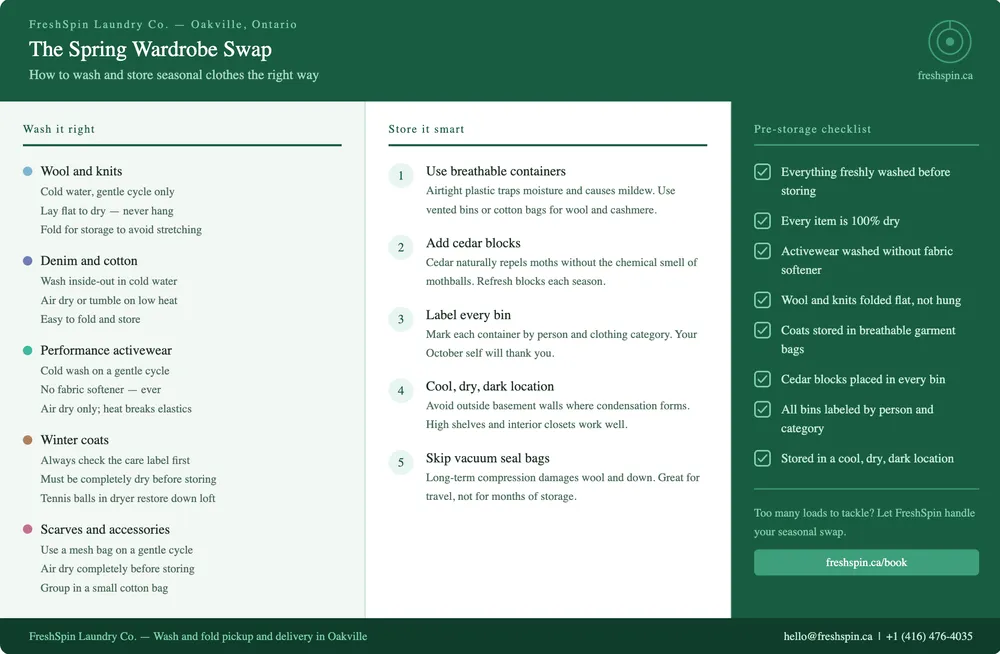 FreshSpin Laundry Co. — Oakville, Ontario

The Spring Wardrobe Swap

How to wash and store seasonal clothes the right way

freshspin.ca

Wash it right

Wool and knits
Cold water, gentle cycle only
Lay flat to dry — never hang
Fold for storage to avoid stretching

Denim and cotton
Wash inside-out in cold water
Air dry or tumble on low heat
Easy to fold and store

Performance activewear
Cold wash on a gentle cycle
No fabric softener — ever
Air dry only; heat breaks elastics

Winter coats
Always check the care label first
Must be completely dry before storing
Tennis balls in dryer restore down loft

Scarves and accessories
Use a mesh bag on a gentle cycle
Air dry completely before storing
Group in a small cotton bag

Store it smart

1 Use breathable containers
Airtight plastic traps moisture and causes mildew. Use vented bins or cotton bags for wool and cashmere.

2 Add cedar blocks
Cedar naturally repels moths without the chemical smell of mothballs. Refresh blocks each season.

3 Label every bin
Mark each container by person and clothing category. Your October self will thank you.

4 Cool, dry, dark location
Avoid outside basement walls where condensation forms. High shelves and interior closets work well.

5 Skip vacuum seal bags
Long-term compression damages wool and down. Great for travel, not for months of storage.

Pre-storage checklist

Everything freshly washed before storing
Every item is 100% dry
Activewear washed without fabric softener
Wool and knits folded flat, not hung
Coats stored in breathable garment bags
Cedar blocks placed in every bin
All bins labeled by person and category
Stored in a cool, dry, dark location

Too many loads to tackle? Let FreshSpin handle your seasonal swap.

freshspin.ca/book

FreshSpin Laundry Co. — Wash and fold pickup and delivery in Oakville

hello@freshspin.ca | +1 (416) 476-4035